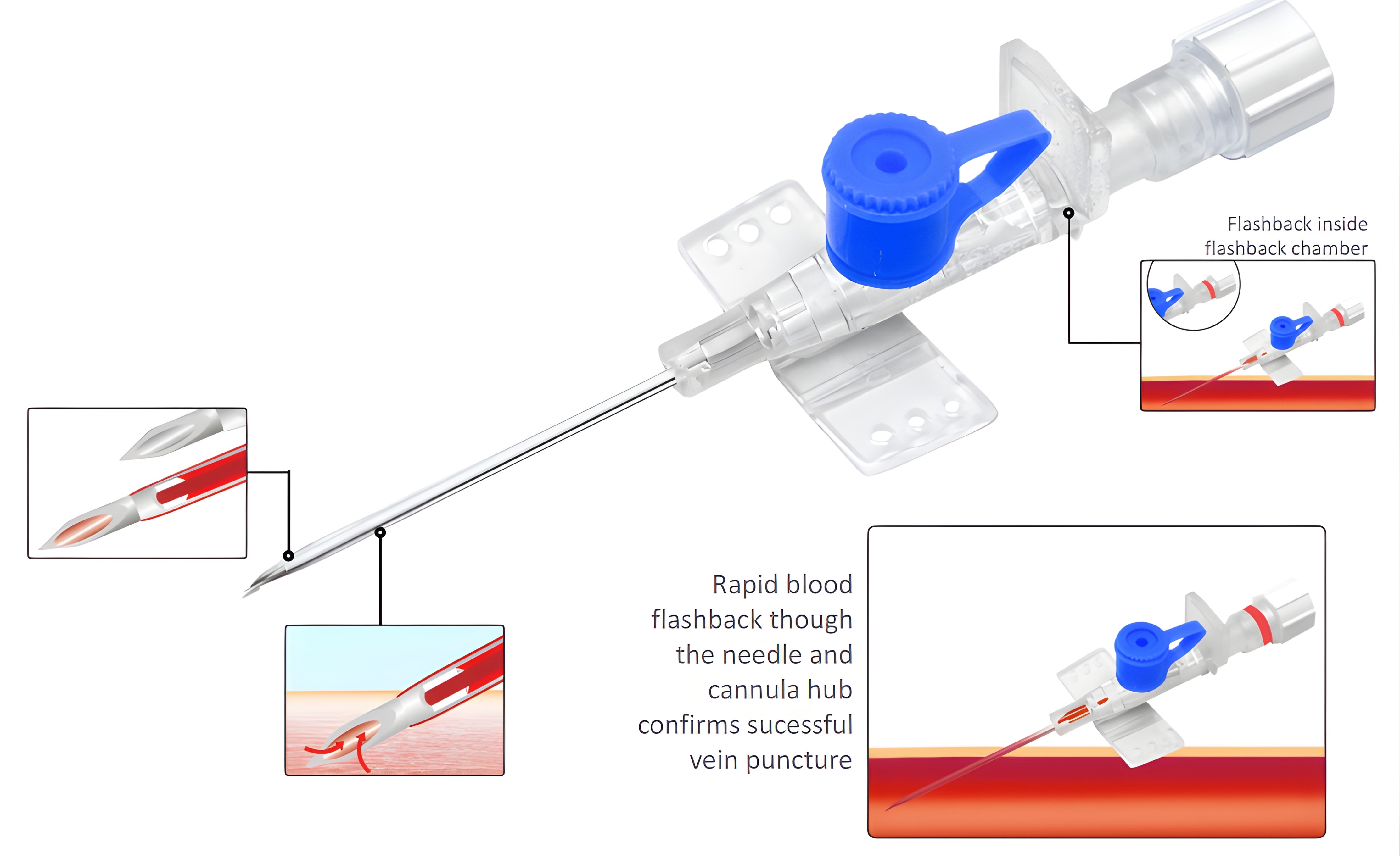 Flashback inside flashback chamber

Rapid blood flashback though the needle and cannula hub confirms sucessful vein puncture